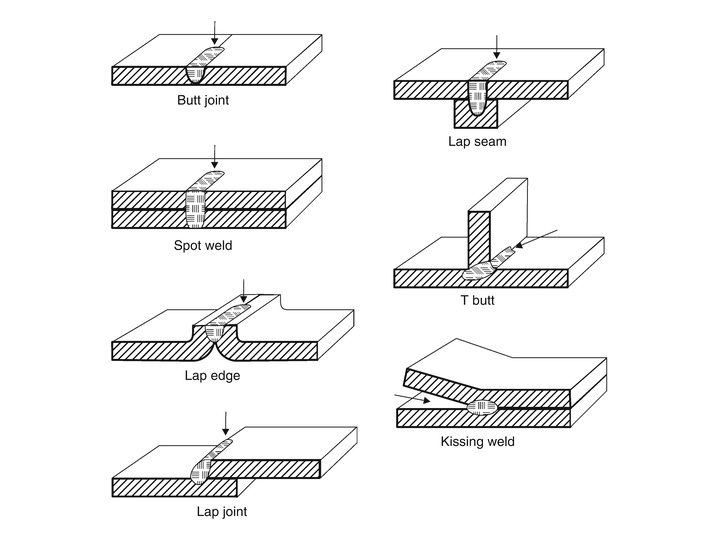 Butt joint

Spot weld

Lap edge

Lap joint

Lap seam

T butt

Kissing weld